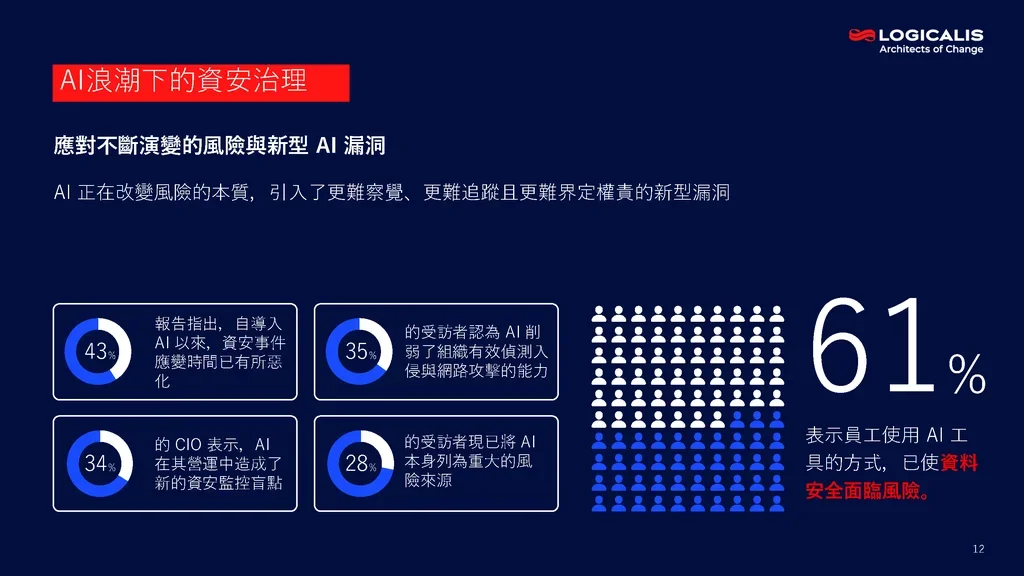 LOGICALIS
Architects of Change

AI浪潮下的資安治理

應對不斷演變的風險與新型 AI 漏洞

AI 正在改變風險的本質，引入了更難察覺、更難追蹤且更難界定權責的新型漏洞

43%
報告指出，自導入 AI 以來，資安事件應變時間已有所惡化

35%
的受訪者認為 AI 削弱了組織有效偵測入侵與網路攻擊的能力

34%
的 CIO 表示，AI 在其營運中造成了新的資安監控盲點

28%
的受訪者現已將 AI 本身列為重大的風險來源

61%
表示員工使用 AI 工具的方式，已使資料安全面臨風險。

12