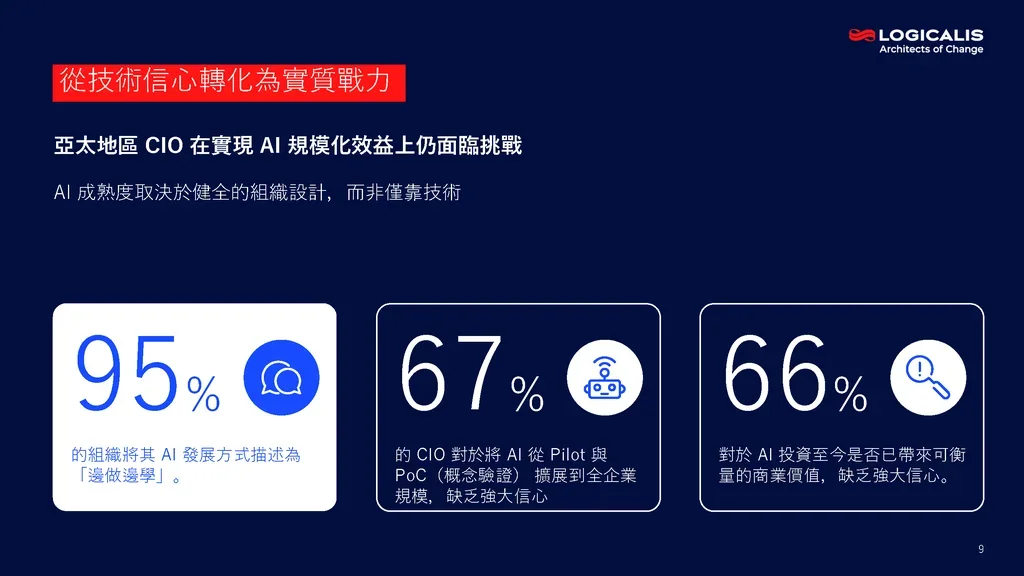 LOGICALIS
Architects of Change

從技術信心轉化為實質戰力

亞太地區 CIO 在實現 AI 規模化效益上仍面臨挑戰

AI 成熟度取決於健全的組織設計，而非僅靠技術

95%

的組織將其 AI 發展方式描述為「邊做邊學」。

67%

的 CIO 對於將 AI 從 Pilot 與 PoC（概念驗證）擴展到全企業規模，缺乏強大信心

66%

對於 AI 投資至今是否已帶來可衡量的商業價值，缺乏強大信心。

9